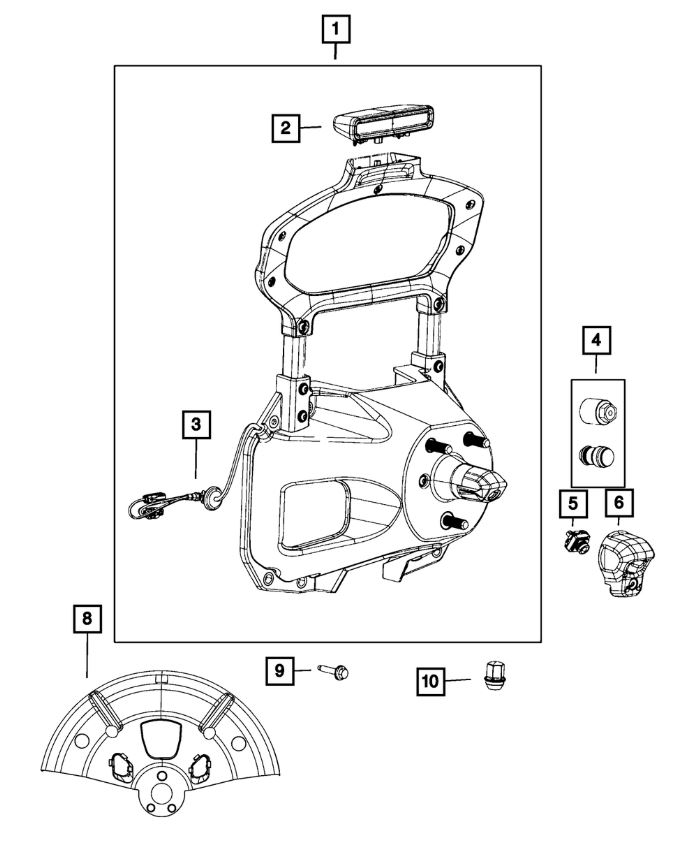 1
2
3
4
5
6
8
9
10